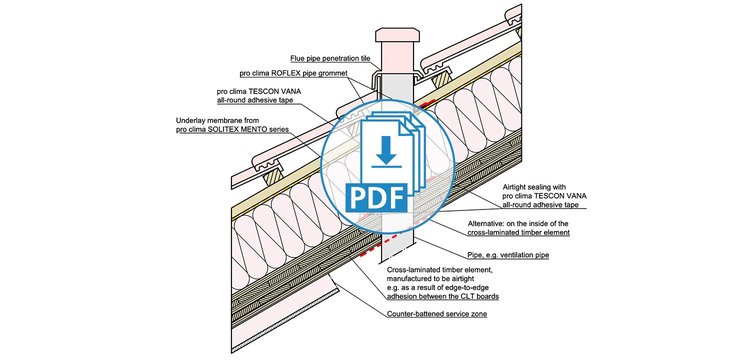 Flue pipe penetration tile

pro clima ROFLEX pipe grommet

pro clima TESCON VANA all-round adhesive tape

Underlay membrane from pro clima SOLITEX MENTO series

PDF

Airtight sealing with pro clima TESCON VANA all-round adhesive tape

Alternative: on the inside of the cross-laminated timber element

Pipe, e.g. ventilation pipe

Cross-laminated timber element, manufactured to be airtight e.g. as a result of edge-to-edge adhesion between the CLT boards

Counter-battened service zone